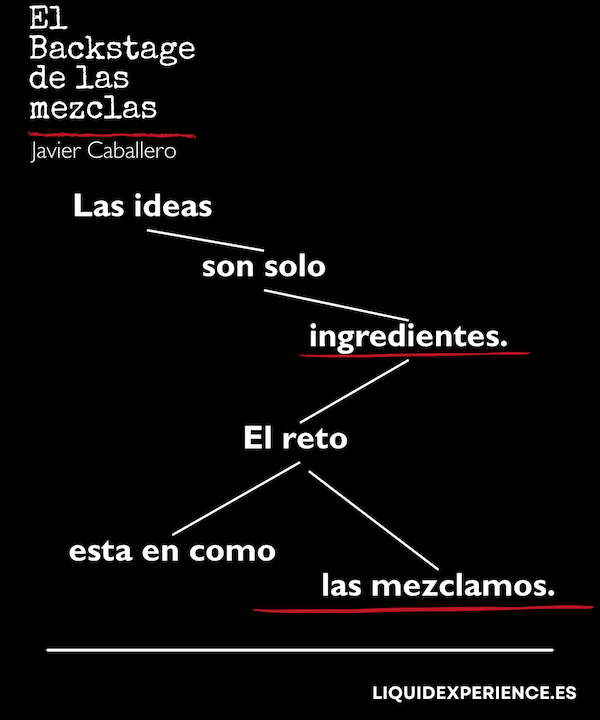 El
Backstage
de las
mezclas

Javier Caballero

Las ideas

son solo

ingredientes.

El reto

esta en como

las mezclamos.

LIQUIDEXPERIENCE.ES