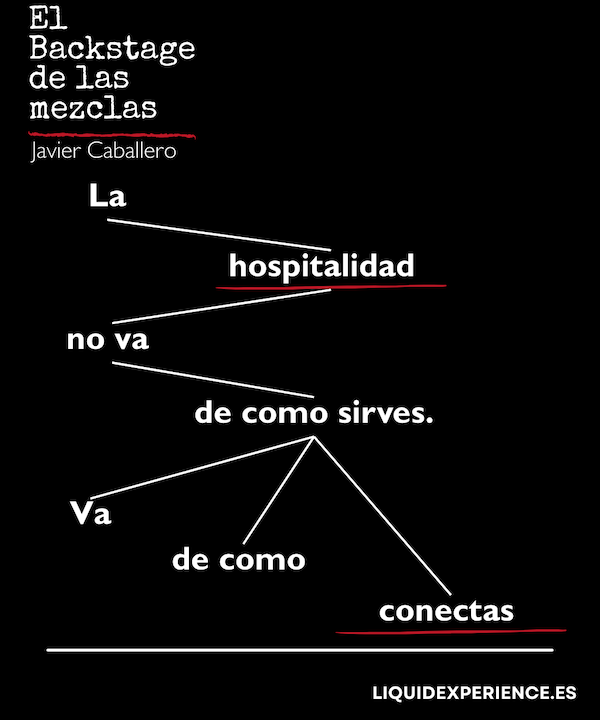 El
Backstage
de las
mezclas

Javier Caballero

La

hospitalidad

no va

de como sirves.

Va

de como

conectas

LIQUIDEXPERIENCE.ES