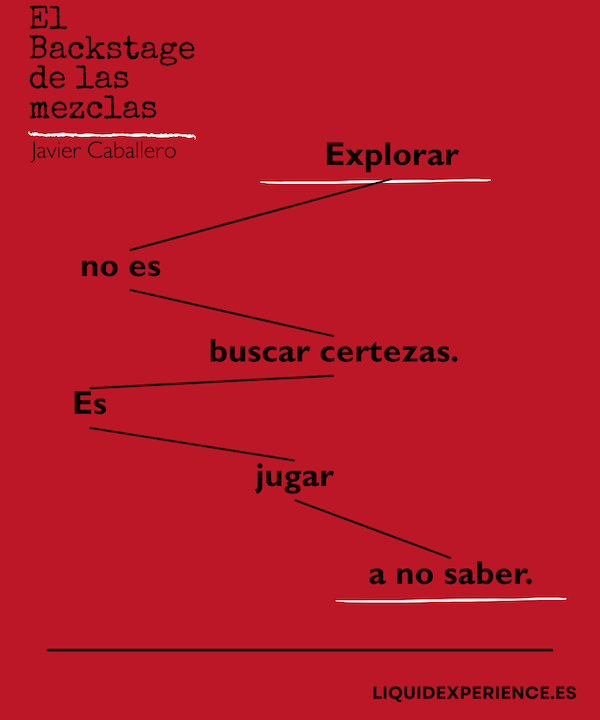 El
Backstage
de las
mezclas

Javier Caballero

Explorar

no es

buscar certezas.

Es

jugar

a no saber.

LIQUIDEXPERIENCE.ES