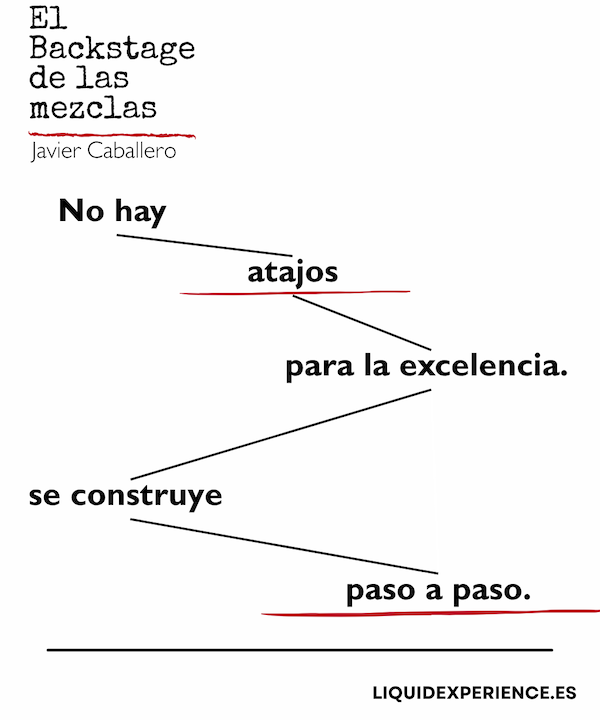 El
Backstage
de las
mezclas

Javier Caballero

No hay

atajos

para la excelencia.

se construye

paso a paso.

LIQUIDEXPERIENCE.ES